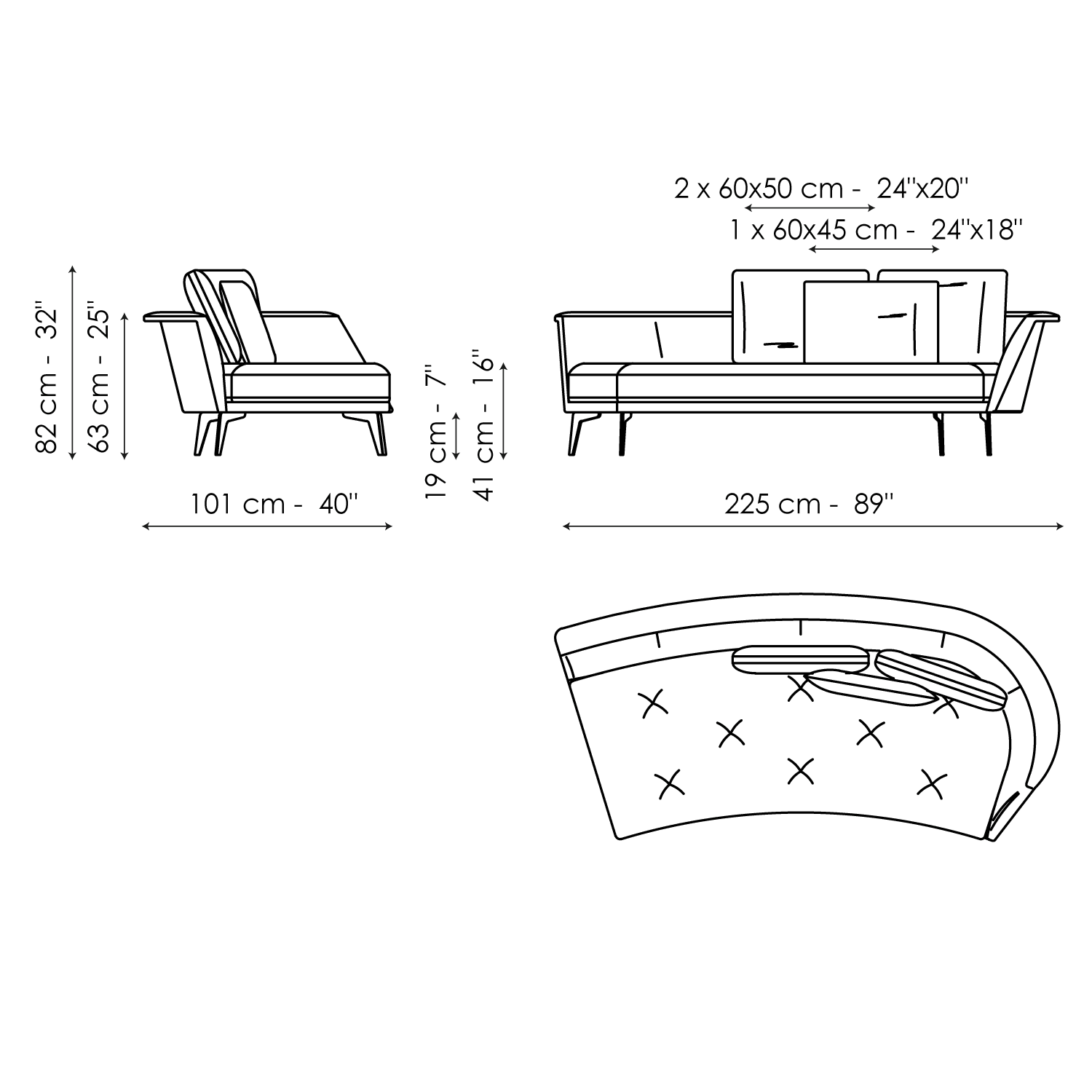 2 x 60x50 cm - 24''x20''

1 x 60x45 cm - 24''x18''

82 cm - 32''

63 cm - 25''

19 cm - 7''

41 cm - 16''

101 cm - 40''

225 cm - 89''